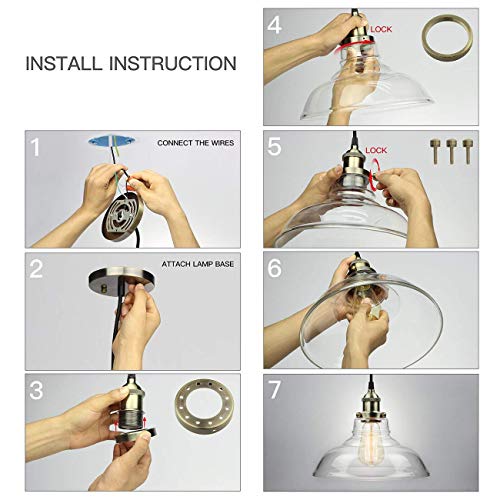 INSTALL INSTRUCTION

1

CONNECT THE WIRES

2

ATTACH LAMP BASE

3

4

LOCK

5

LOCK

6

7